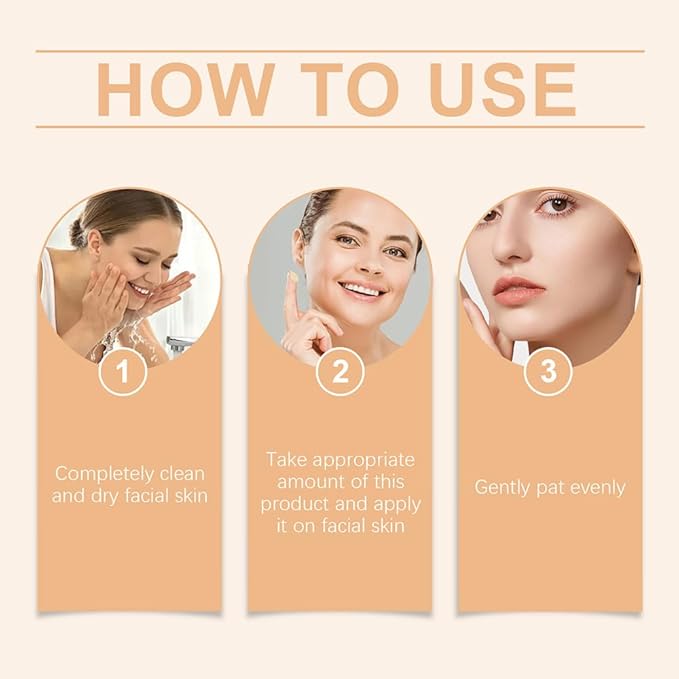 HOW TO USE

1

Completely clean and dry facial skin

2

Take appropriate amount of this product and apply it on facial skin

3

Gently pat evenly