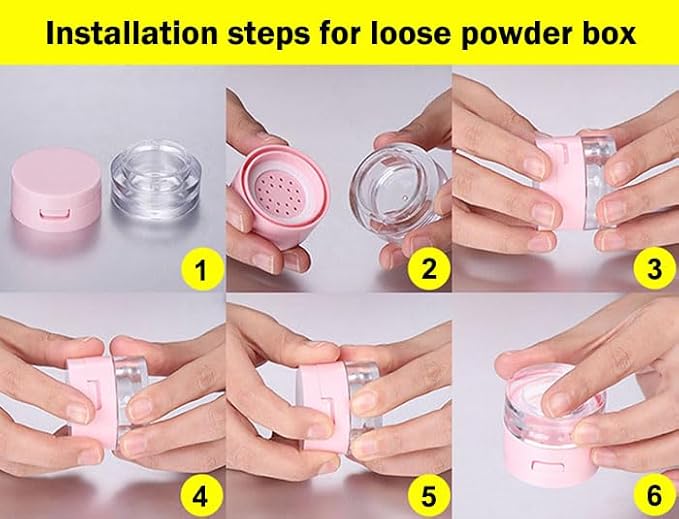 Installation steps for loose powder box

1

2

3

4

5

6