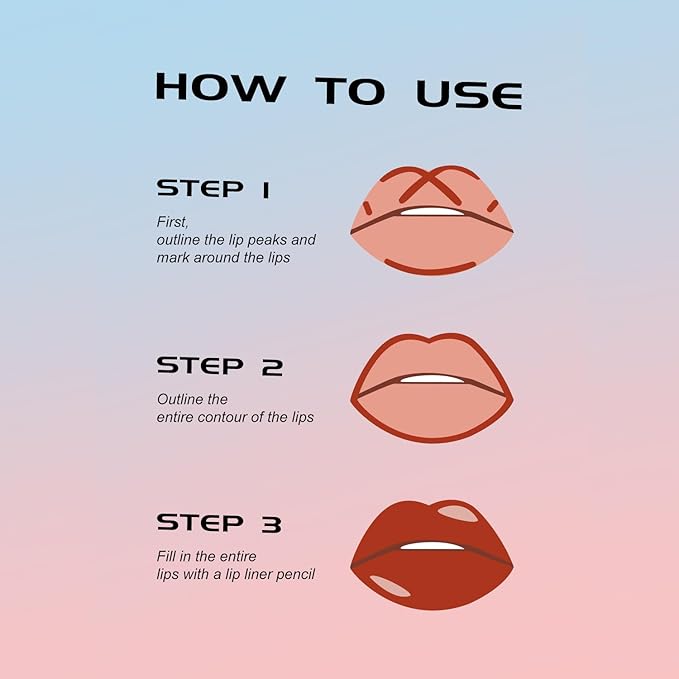 HOW TO USE

STEP 1

First,
outline the lip peaks and mark around the lips

STEP 2

Outline the entire contour of the lips

STEP 3

Fill in the entire lips with a lip liner pencil