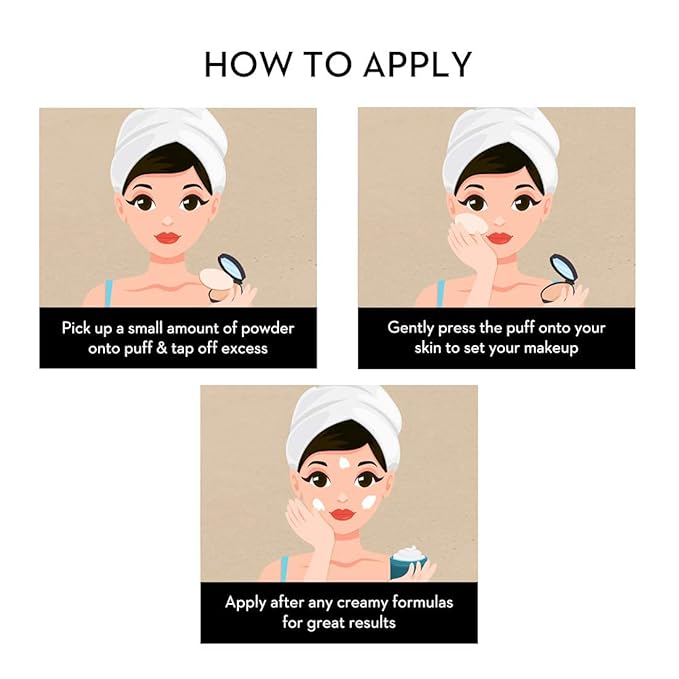 HOW TO APPLY

Pick up a small amount of powder onto puff & tap off excess

Gently press the puff onto your skin to set your makeup

Apply after any creamy formulas for great results