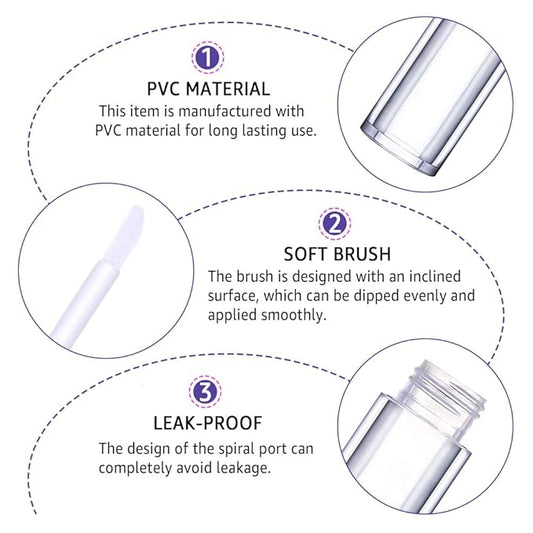 1
PVC MATERIAL
This item is manufactured with PVC material for long lasting use.

2
SOFT BRUSH
The brush is designed with an inclined surface, which can be dipped evenly and applied smoothly.

3
LEAK-PROOF
The design of the spiral port can completely avoid leakage.