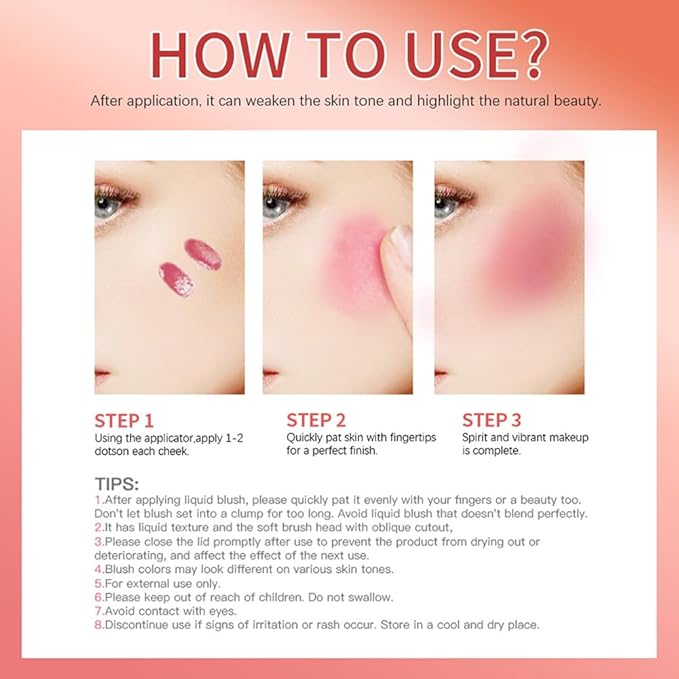 HOW TO USE?

After application, it can weaken the skin tone and highlight the natural beauty.

STEP 1
Using the applicator,apply 1-2 dotson each cheek.

STEP 2
Quickly pat skin with fingertips for a perfect finish.

STEP 3
Spirit and vibrant makeup is complete.

TIPS:
1.After applying liquid blush, please quickly pat it evenly with your fingers or a beauty too. Don't let blush set into a clump for too long. Avoid liquid blush that doesn't blend perfectly.
2.It has liquid texture and the soft brush head with oblique cutout,
3.Please close the lid promptly after use to prevent the product from drying out or deteriorating, and affect the effect of the next use.
4.Blush colors may look different on various skin tones.
5.For external use only.
6.Please keep out of reach of children. Do not swallow.
7.Avoid contact with eyes.
8.Discontinue use if signs of irritation or rash occur. Store in a cool and dry place.