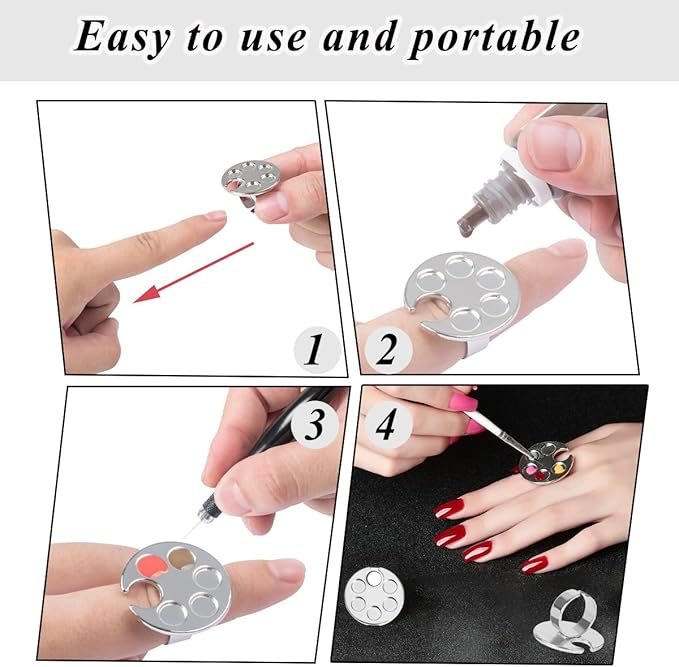 Easy to use and portable

1

2

3

4