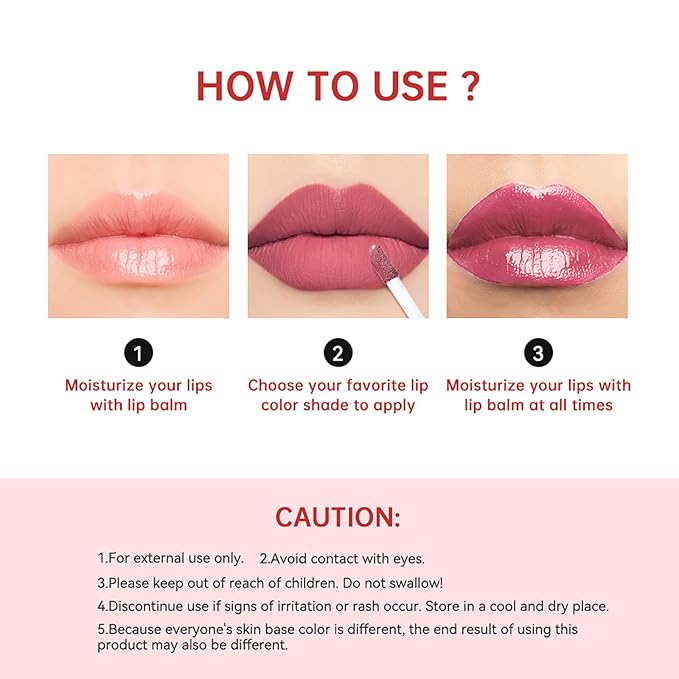 HOW TO USE ?

1
Moisturize your lips with lip balm

2
Choose your favorite lip color shade to apply

3
Moisturize your lips with lip balm at all times

CAUTION:

1.For external use only. 2.Avoid contact with eyes.

3.Please keep out of reach of children. Do not swallow!

4.Discontinue use if signs of irritation or rash occur. Store in a cool and dry place.

5.Because everyone's skin base color is different, the end result of using this product may also be different.