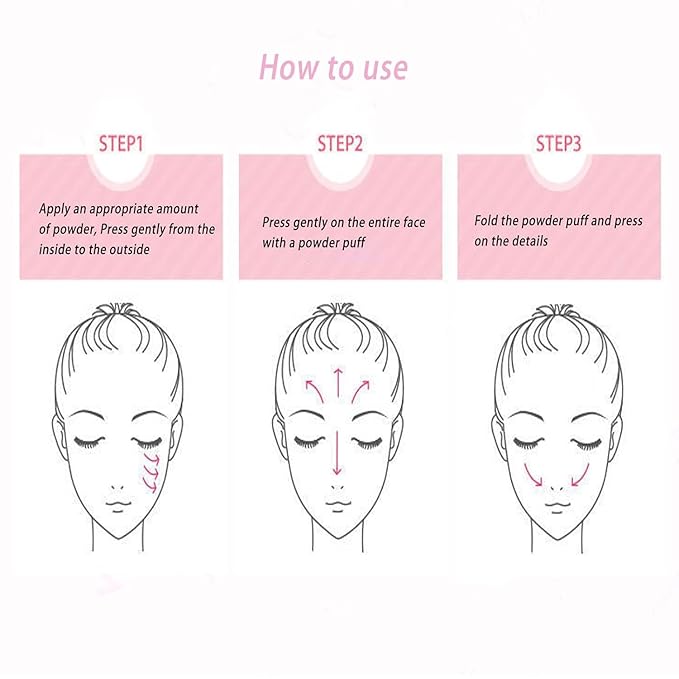 How to use

STEP1

Apply an appropriate amount of powder, Press gently from the inside to the outside

STEP2

Press gently on the entire face with a powder puff

STEP3

Fold the powder puff and press on the details