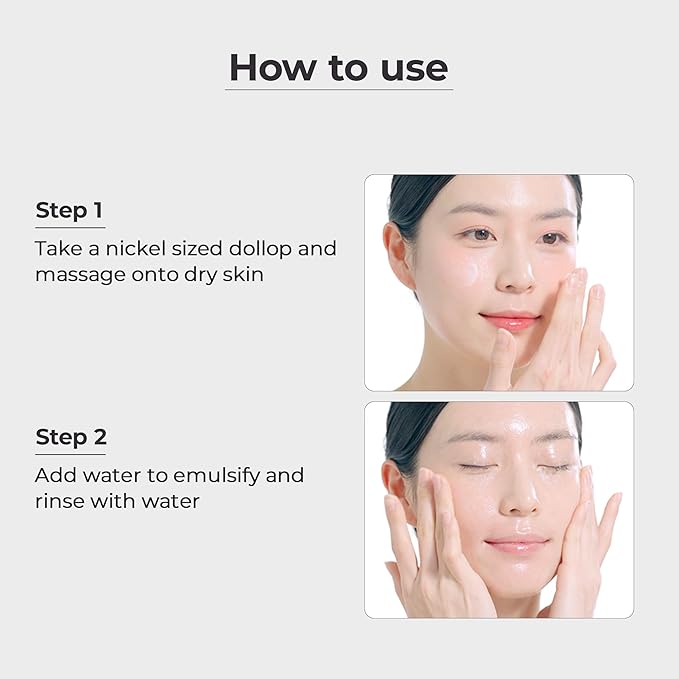 How to use

Step 1

Take a nickel sized dollop and massage onto dry skin

Step 2

Add water to emulsify and rinse with water