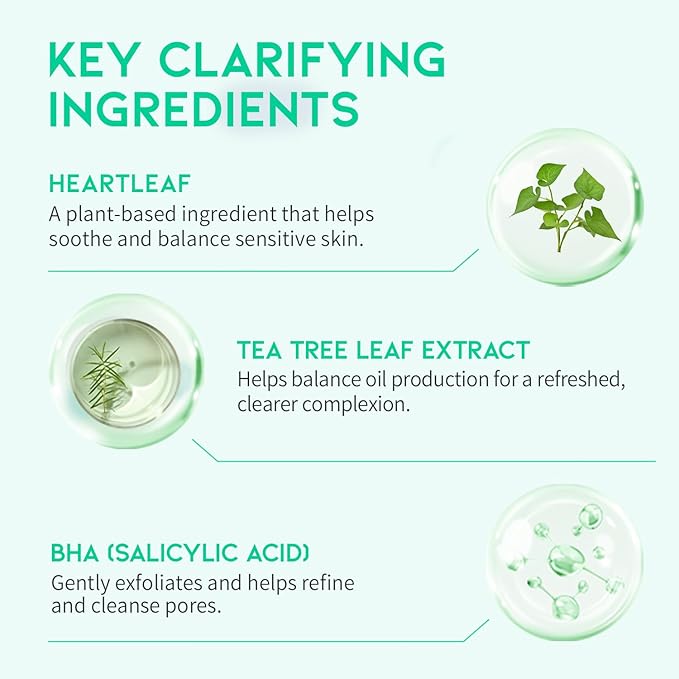 KEY CLARIFYING INGREDIENTS

HEARTLEAF
A plant-based ingredient that helps soothe and balance sensitive skin.

TEA TREE LEAF EXTRACT
Helps balance oil production for a refreshed, clearer complexion.

BHA (SALICYLIC ACID)
Gently exfoliates and helps refine and cleanse pores.