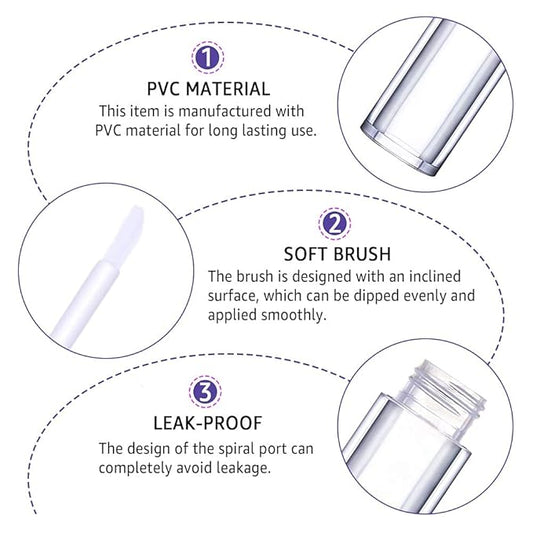 1

PVC MATERIAL

This item is manufactured with PVC material for long lasting use.

2

SOFT BRUSH

The brush is designed with an inclined surface, which can be dipped evenly and applied smoothly.

3

LEAK-PROOF

The design of the spiral port can completely avoid leakage.