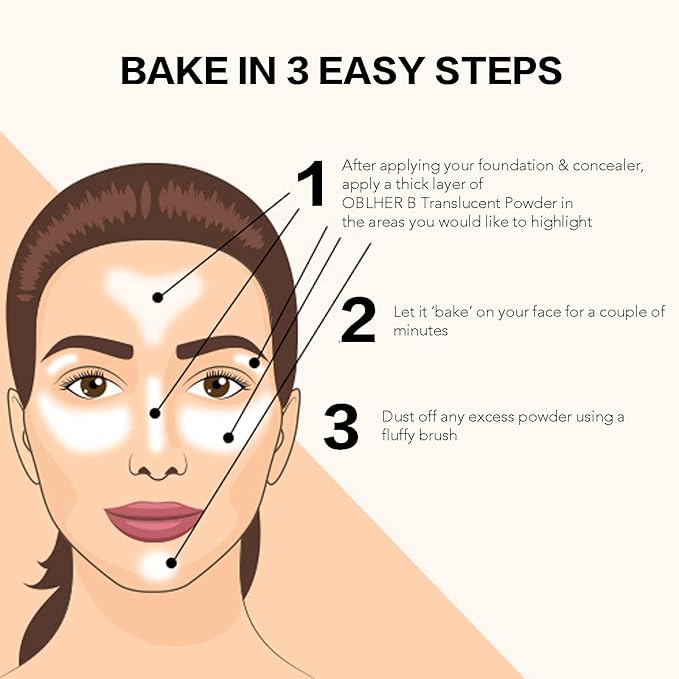 BAKE IN 3 EASY STEPS

1

After applying your foundation & concealer, apply a thick layer of OBLHER B Translucent Powder in the areas you would like to highlight

2

Let it 'bake' on your face for a couple of minutes

3

Dust off any excess powder using a fluffy brush