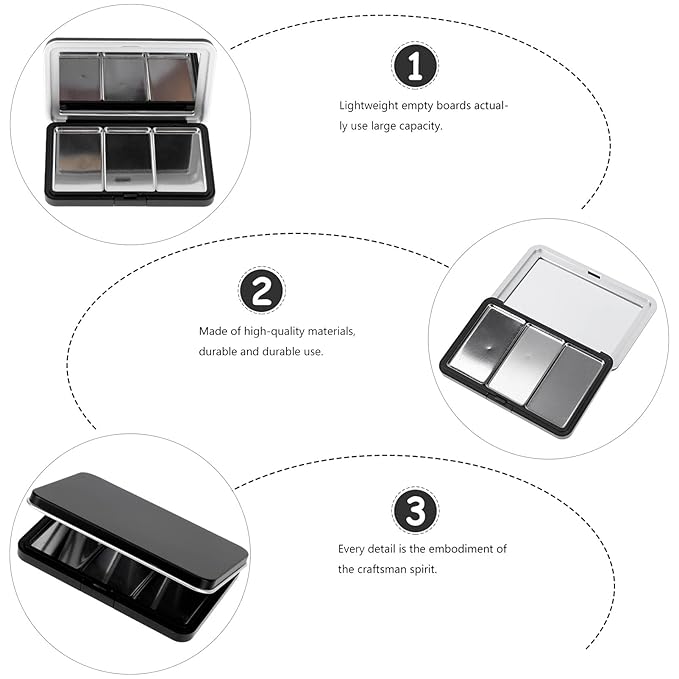 1

Lightweight empty boards actually use large capacity.

2

Made of high-quality materials, durable and durable use.

3

Every detail is the embodiment of the craftsman spirit.