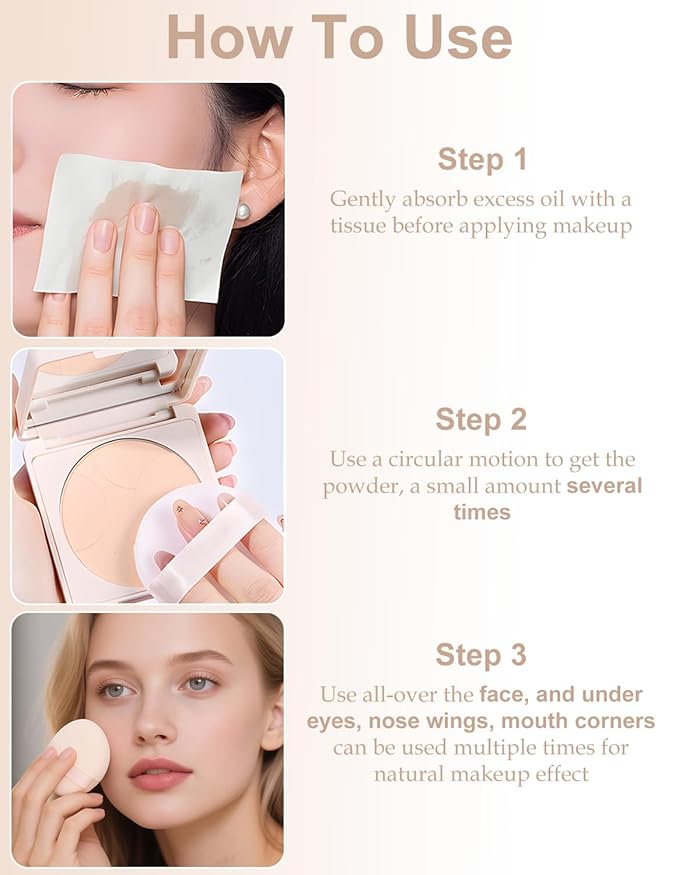 How To Use

Step 1

Gently absorb excess oil with a tissue before applying makeup

Step 2

Use a circular motion to get the powder, a small amount several times

Step 3

Use all-over the face, and under eyes, nose wings, mouth corners can be used multiple times for natural makeup effect