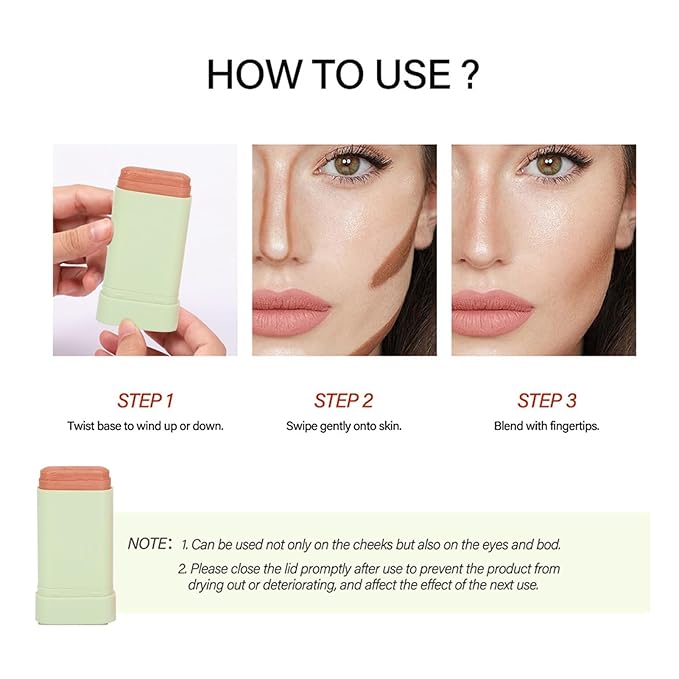 HOW TO USE ?

STEP 1
Twist base to wind up or down.

STEP 2
Swipe gently onto skin.

STEP 3
Blend with fingertips.

NOTE: 1. Can be used not only on the cheeks but also on the eyes and bod.
2. Please close the lid promptly after use to prevent the product from drying out or deteriorating, and affect the effect of the next use.