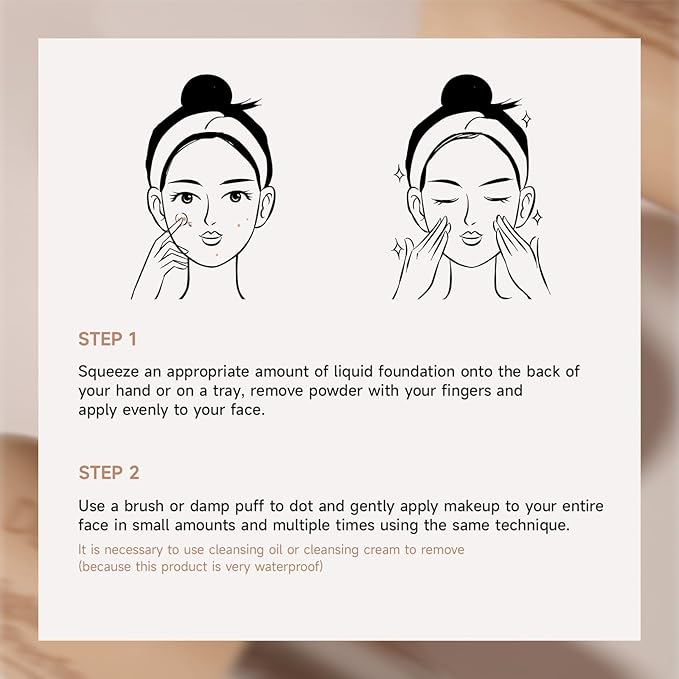 STEP 1

Squeeze an appropriate amount of liquid foundation onto the back of your hand or on a tray, remove powder with your fingers and apply evenly to your face.

STEP 2

Use a brush or damp puff to dot and gently apply makeup to your entire face in small amounts and multiple times using the same technique.

It is necessary to use cleansing oil or cleansing cream to remove (because this product is very waterproof)