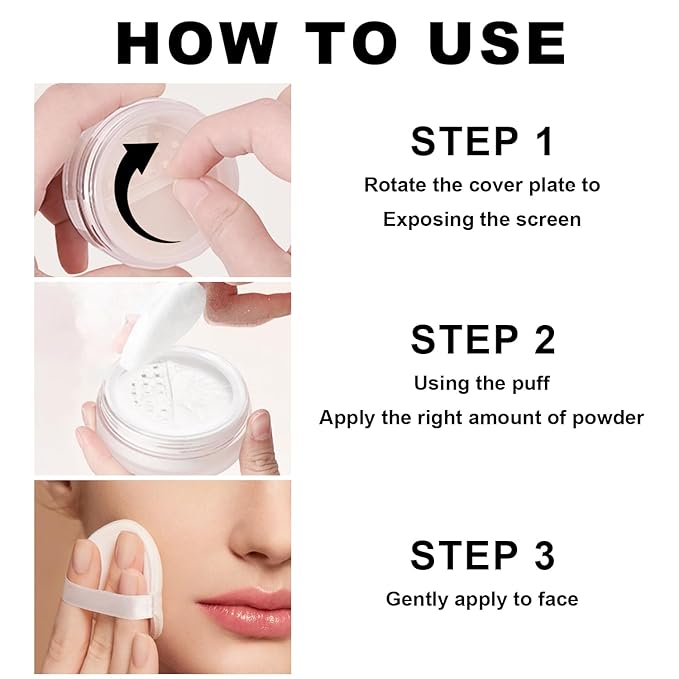 HOW TO USE

STEP 1

Rotate the cover plate to Exposing the screen

STEP 2

Using the puff Apply the right amount of powder

STEP 3

Gently apply to face