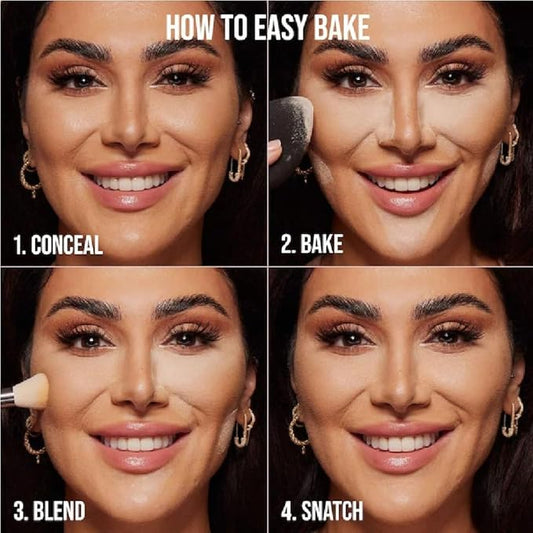 HOW TO EASY BAKE

1. CONCEAL

2. BAKE

3. BLEND

4. SNATCH