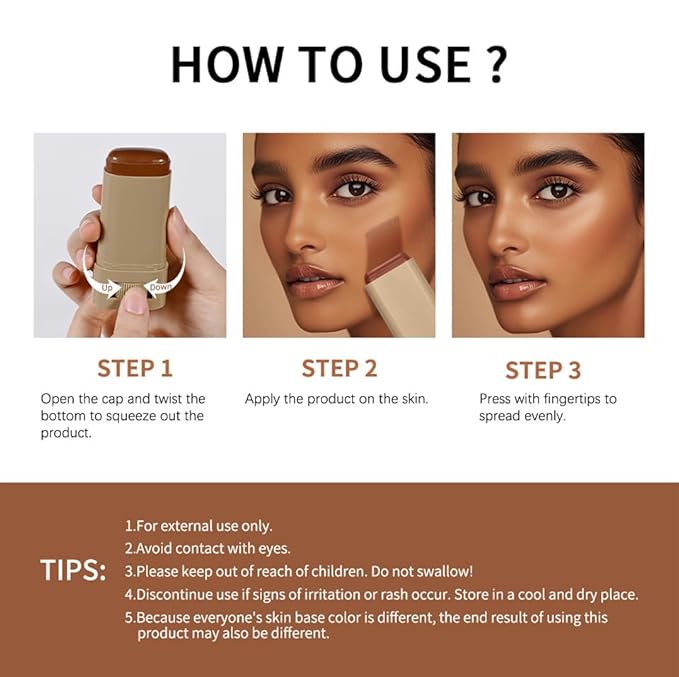 HOW TO USE ?

Up
Down

STEP 1
Open the cap and twist the bottom to squeeze out the product.

STEP 2
Apply the product on the skin.

STEP 3
Press with fingertips to spread evenly.

TIPS:
1.For external use only.
2.Avoid contact with eyes.
3.Please keep out of reach of children. Do not swallow!
4.Discontinue use if signs of irritation or rash occur. Store in a cool and dry place.
5.Because everyone's skin base color is different, the end result of using this product may also be different.