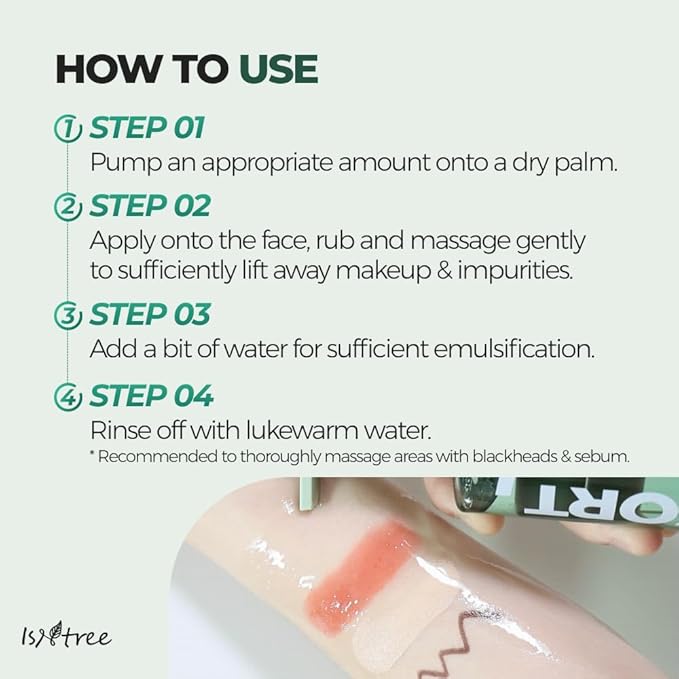 HOW TO USE

① STEP 01
Pump an appropriate amount onto a dry palm.

② STEP 02
Apply onto the face, rub and massage gently to sufficiently lift away makeup & impurities.

③ STEP 03
Add a bit of water for sufficient emulsification.

④ STEP 04
Rinse off with lukewarm water.
* Recommended to thoroughly massage areas with blackheads & sebum.

ORT

Isntree