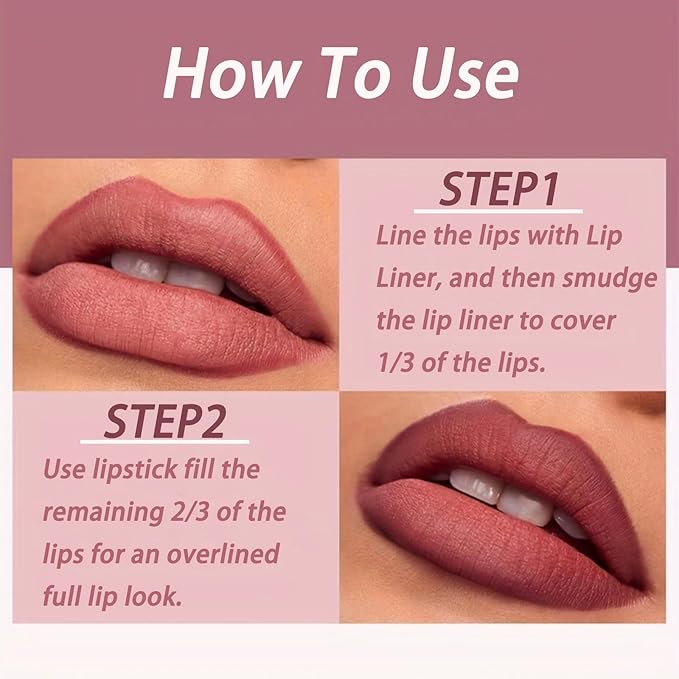 How To Use

STEP1

Line the lips with Lip Liner, and then smudge the lip liner to cover 1/3 of the lips.

STEP2

Use lipstick fill the remaining 2/3 of the lips for an overlined full lip look.