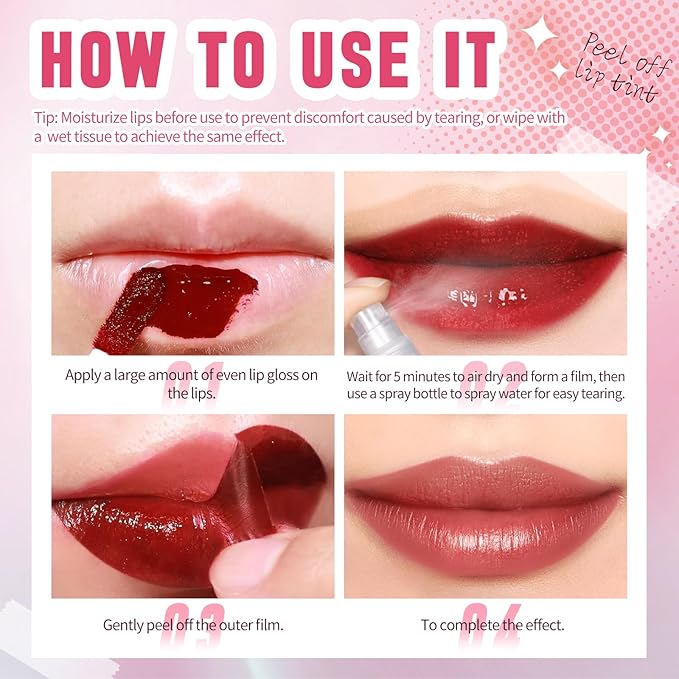 HOW TO USE IT

Peel off lip tint

Tip: Moisturize lips before use to prevent discomfort caused by tearing, or wipe with a wet tissue to achieve the same effect.

01
Apply a large amount of even lip gloss on the lips.

02
Wait for 5 minutes to air dry and form a film, then use a spray bottle to spray water for easy tearing.

03
Gently peel off the outer film.

04
To complete the effect.