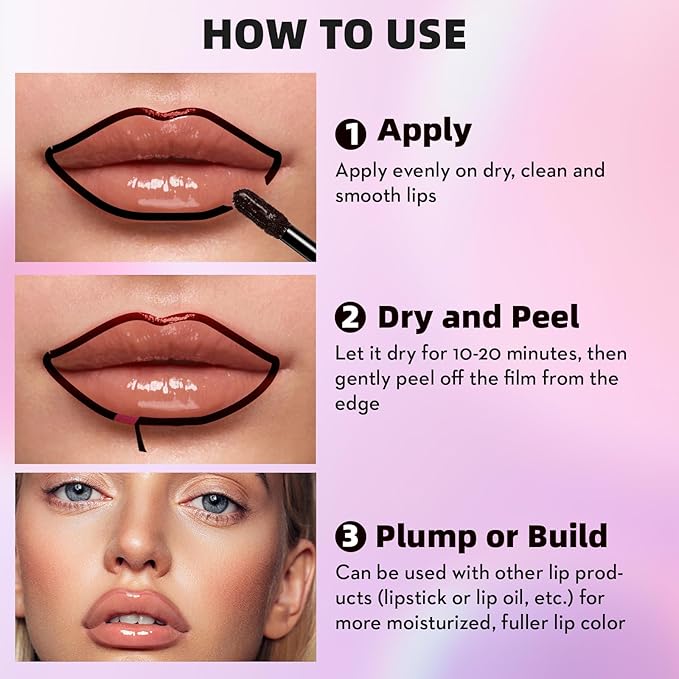 HOW TO USE

1 Apply
Apply evenly on dry, clean and smooth lips

2 Dry and Peel
Let it dry for 10-20 minutes, then gently peel off the film from the edge

3 Plump or Build
Can be used with other lip products (lipstick or lip oil, etc.) for more moisturized, fuller lip color