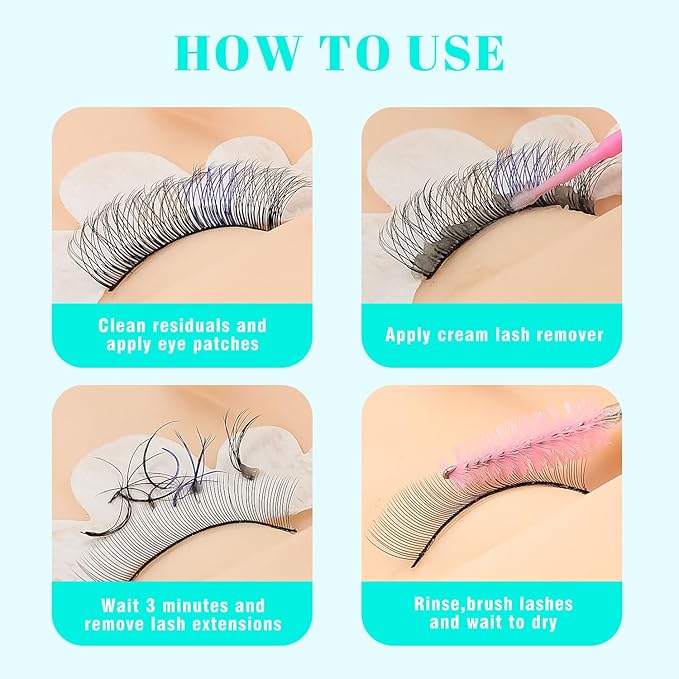 HOW TO USE

Clean residuals and apply eye patches

Apply cream lash remover

Wait 3 minutes and remove lash extensions

Rinse,brush lashes and wait to dry