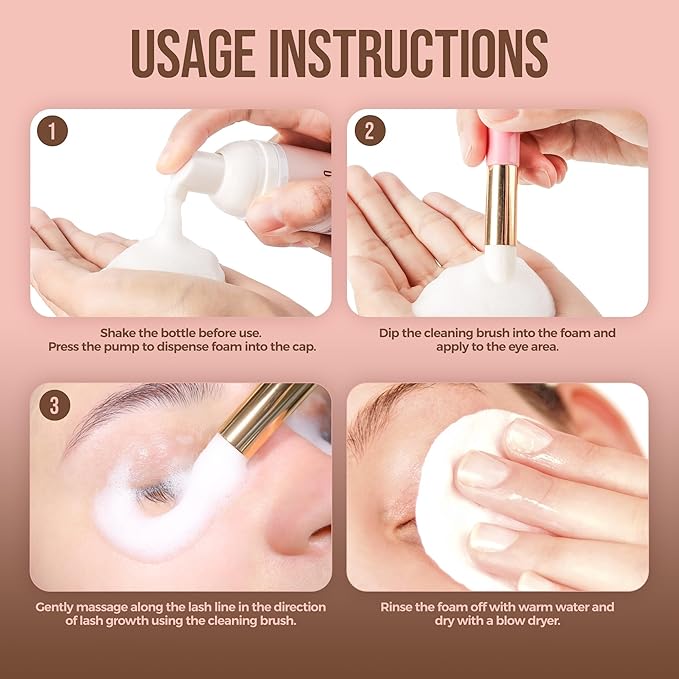 USAGE INSTRUCTIONS

1

Shake the bottle before use.
Press the pump to dispense foam into the cap.

2

Dip the cleaning brush into the foam and apply to the eye area.

3

Gently massage along the lash line in the direction of lash growth using the cleaning brush.

Rinse the foam off with warm water and dry with a blow dryer.