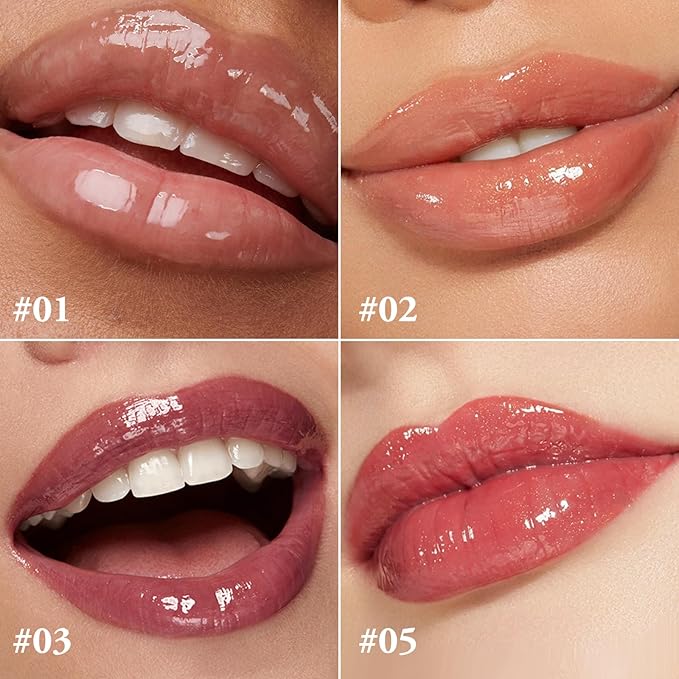 #01

#02

#03

#05