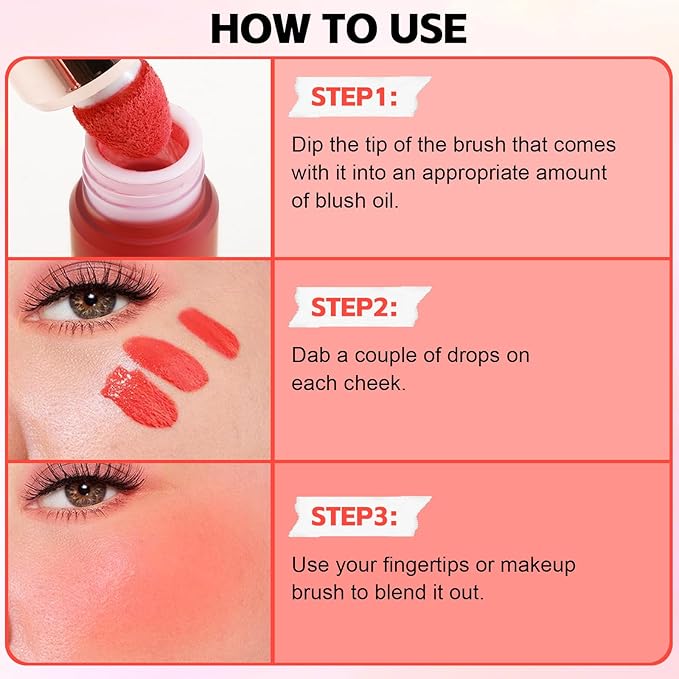 HOW TO USE

STEP1:

Dip the tip of the brush that comes with it into an appropriate amount of blush oil.

STEP2:

Dab a couple of drops on each cheek.

STEP3:

Use your fingertips or makeup brush to blend it out.