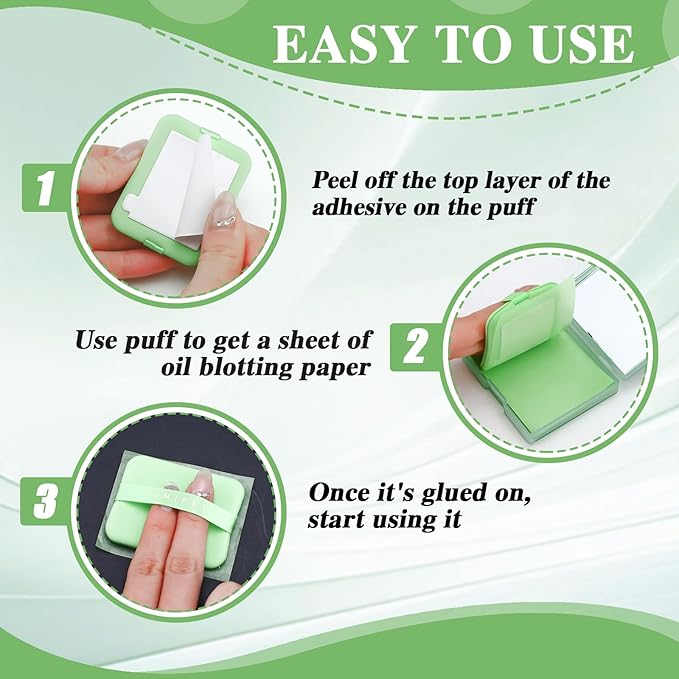 EASY TO USE

1

Peel off the top layer of the adhesive on the puff

Use puff to get a sheet of oil blotting paper

2

3

Once it's glued on, start using it