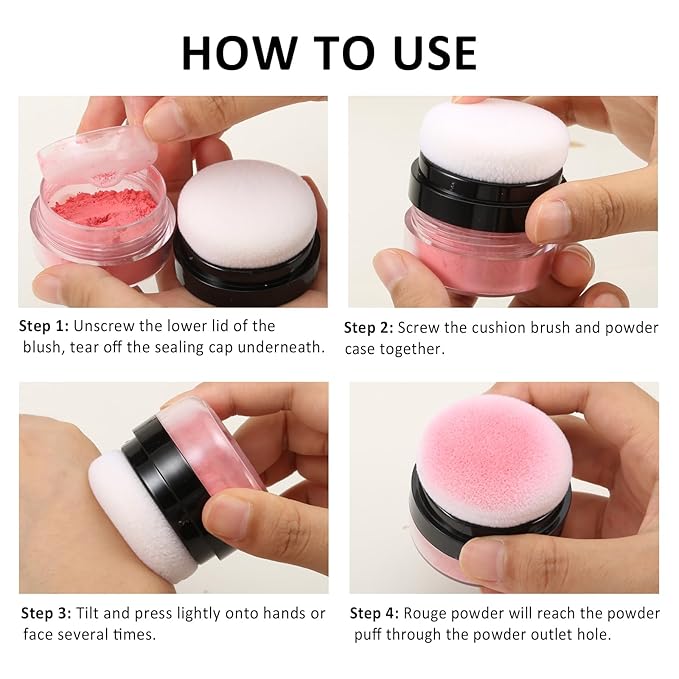 HOW TO USE

Step 1: Unscrew the lower lid of the blush, tear off the sealing cap underneath.

Step 2: Screw the cushion brush and powder case together.

Step 3: Tilt and press lightly onto hands or face several times.

Step 4: Rouge powder will reach the powder puff through the powder outlet hole.