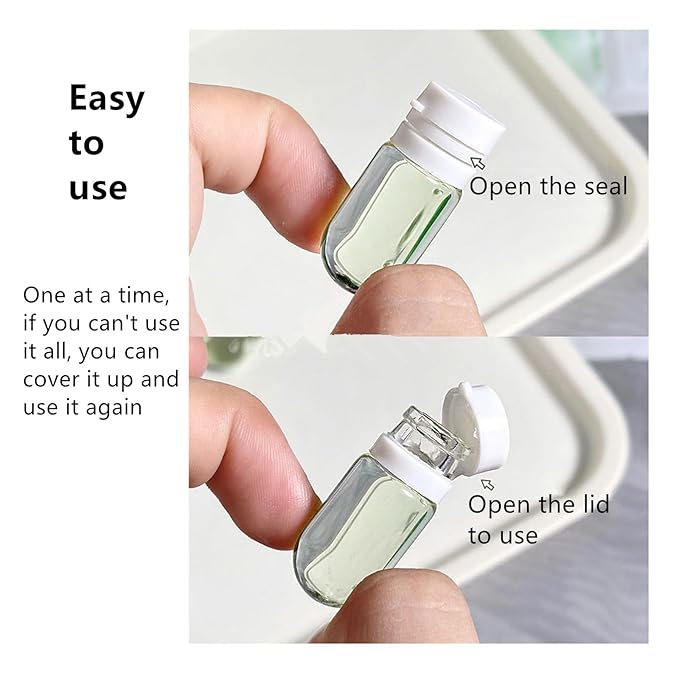 Easy to use

One at a time, if you can't use it all, you can cover it up and use it again

Open the seal

Open the lid to use