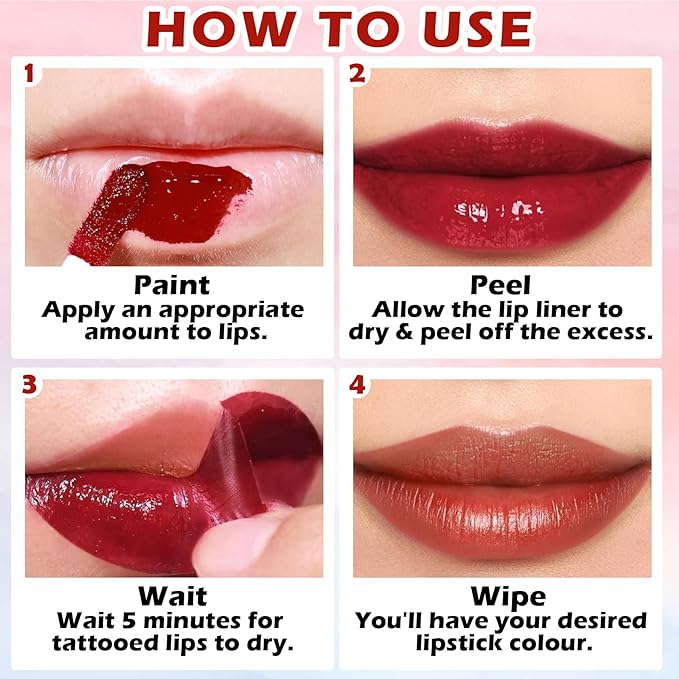 HOW TO USE

1

Paint
Apply an appropriate amount to lips.

2

Peel
Allow the lip liner to dry & peel off the excess.

3

Wait
Wait 5 minutes for tattooed lips to dry.

4

Wipe
You'll have your desired lipstick colour.