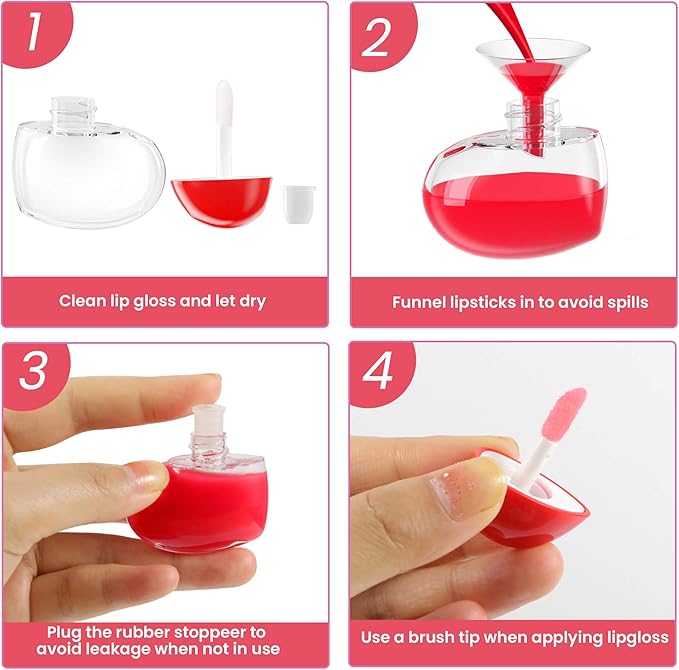 1

Clean lip gloss and let dry

2

Funnel lipsticks in to avoid spills

3

Plug the rubber stoppeer to avoid leakage when not in use

4

Use a brush tip when applying lipgloss