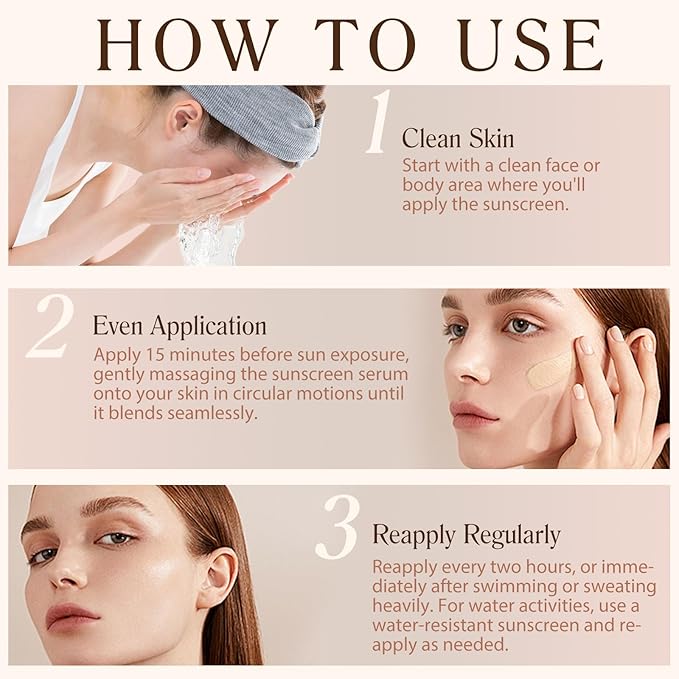 HOW TO USE

1
Clean Skin
Start with a clean face or body area where you'll apply the sunscreen.

2
Even Application
Apply 15 minutes before sun exposure, gently massaging the sunscreen serum onto your skin in circular motions until it blends seamlessly.

3
Reapply Regularly
Reapply every two hours, or immediately after swimming or sweating heavily. For water activities, use a water-resistant sunscreen and reapply as needed.