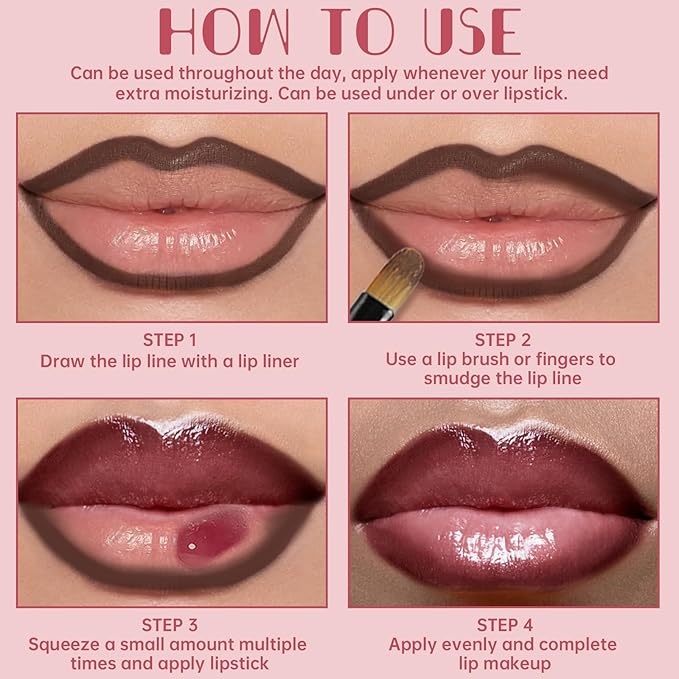 HOW TO USE

Can be used throughout the day, apply whenever your lips need extra moisturizing. Can be used under or over lipstick.

STEP 1
Draw the lip line with a lip liner

STEP 2
Use a lip brush or fingers to smudge the lip line

STEP 3
Squeeze a small amount multiple times and apply lipstick

STEP 4
Apply evenly and complete lip makeup