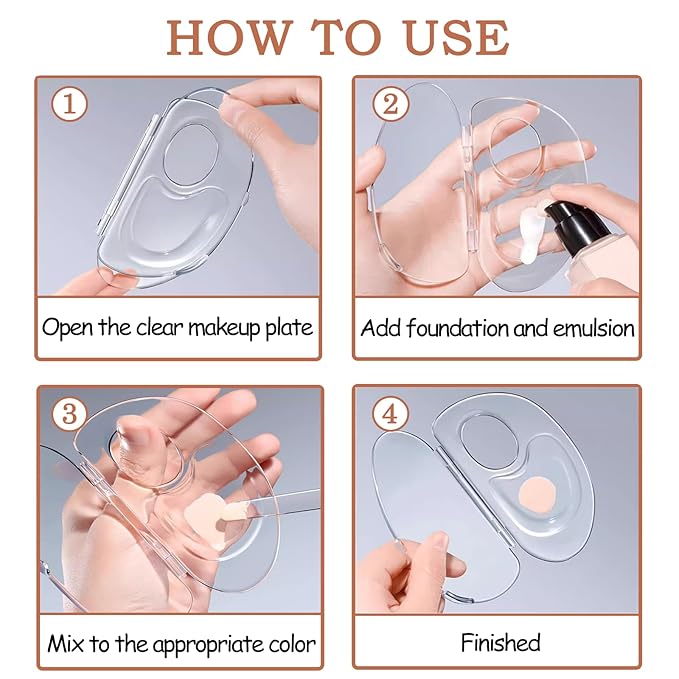 HOW TO USE

1
Open the clear makeup plate

2
Add foundation and emulsion

3
Mix to the appropriate color

4
Finished