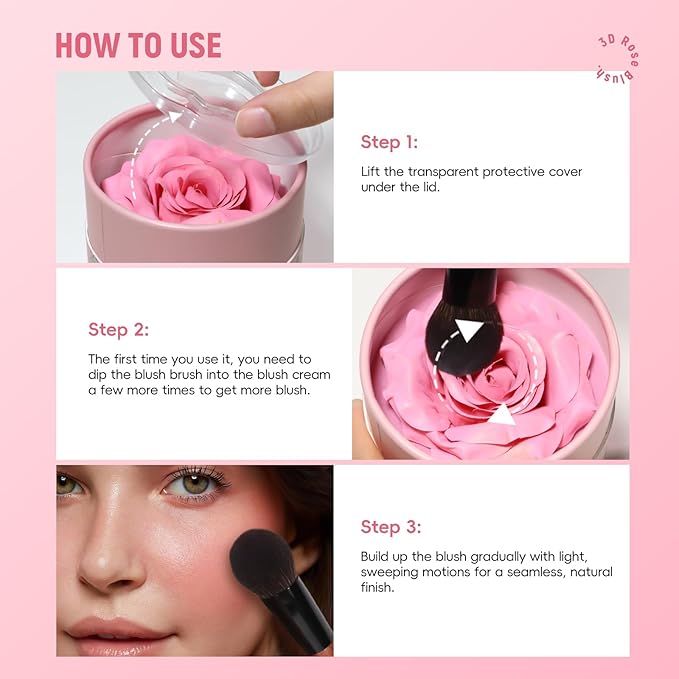 HOW TO USE

3D Rose Blush.

Step 1:

Lift the transparent protective cover under the lid.

Step 2:

The first time you use it, you need to dip the blush brush into the blush cream a few more times to get more blush.

Step 3:

Build up the blush gradually with light, sweeping motions for a seamless, natural finish.