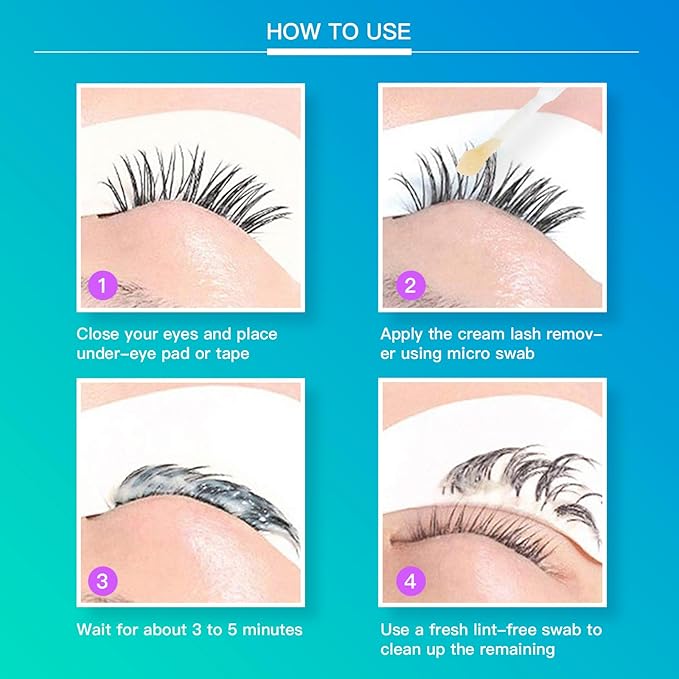 HOW TO USE

1

Close your eyes and place under-eye pad or tape

2

Apply the cream lash remover using micro swab

3

Wait for about 3 to 5 minutes

4

Use a fresh lint-free swab to clean up the remaining