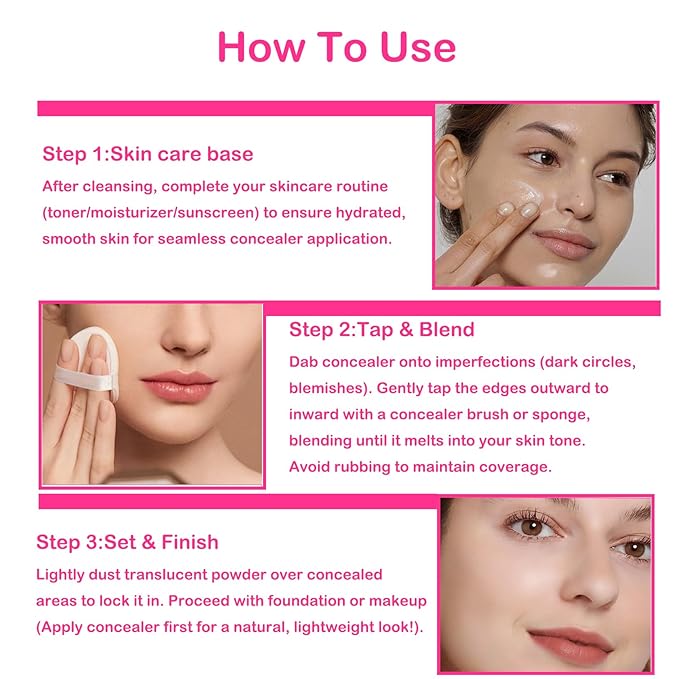 How To Use

Step 1:Skin care base

After cleansing, complete your skincare routine (toner/moisturizer/sunscreen) to ensure hydrated, smooth skin for seamless concealer application.

Step 2:Tap & Blend

Dab concealer onto imperfections (dark circles, blemishes). Gently tap the edges outward to inward with a concealer brush or sponge, blending until it melts into your skin tone. Avoid rubbing to maintain coverage.

Step 3:Set & Finish

Lightly dust translucent powder over concealed areas to lock it in. Proceed with foundation or makeup (Apply concealer first for a natural, lightweight look!).