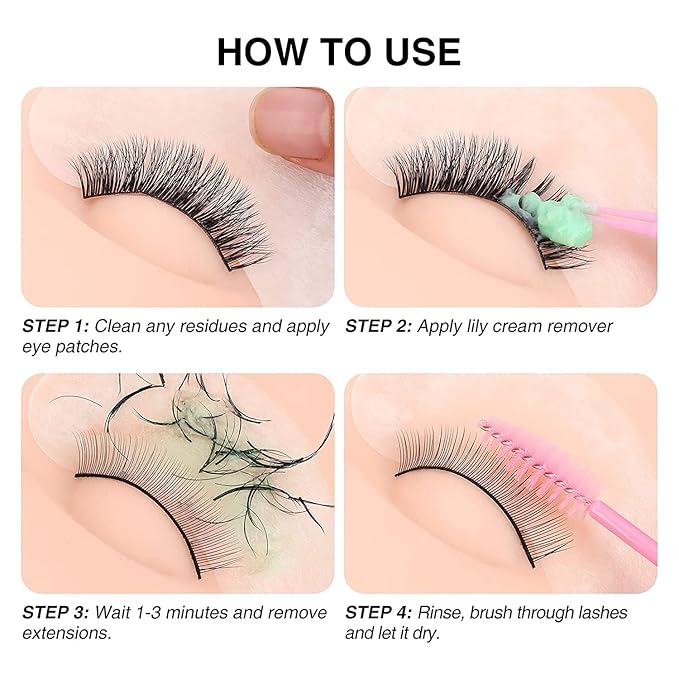 HOW TO USE

STEP 1: Clean any residues and apply eye patches.

STEP 2: Apply lily cream remover

STEP 3: Wait 1-3 minutes and remove extensions.

STEP 4: Rinse, brush through lashes and let it dry.