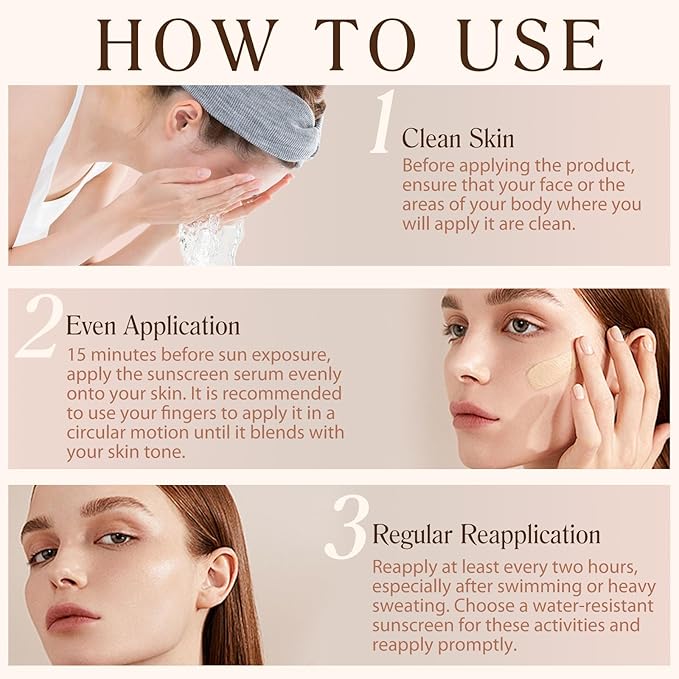 HOW TO USE

1 Clean Skin
Before applying the product, ensure that your face or the areas of your body where you will apply it are clean.

2 Even Application
15 minutes before sun exposure, apply the sunscreen serum evenly onto your skin. It is recommended to use your fingers to apply it in a circular motion until it blends with your skin tone.

3 Regular Reapplication
Reapply at least every two hours, especially after swimming or heavy sweating. Choose a water-resistant sunscreen for these activities and reapply promptly.