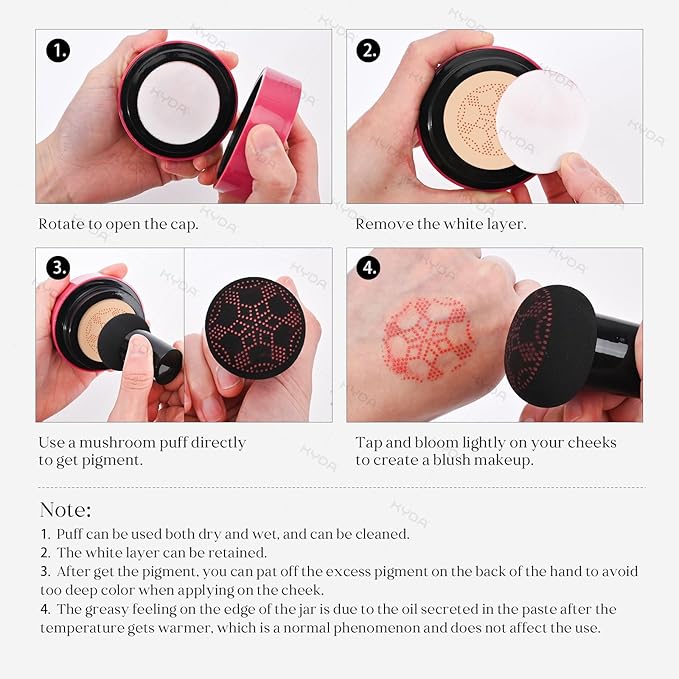 1.

Rotate to open the cap.

2.

Remove the white layer.

3.

Use a mushroom puff directly to get pigment.

4.

Tap and bloom lightly on your cheeks to create a blush makeup.

Note:
1. Puff can be used both dry and wet, and can be cleaned.
2. The white layer can be retained.
3. After get the pigment, you can pat off the excess pigment on the back of the hand to avoid too deep color when applying on the cheek.
4. The greasy feeling on the edge of the jar is due to the oil secreted in the paste after the temperature gets warmer, which is a normal phenomenon and does not affect the use.

HYDA