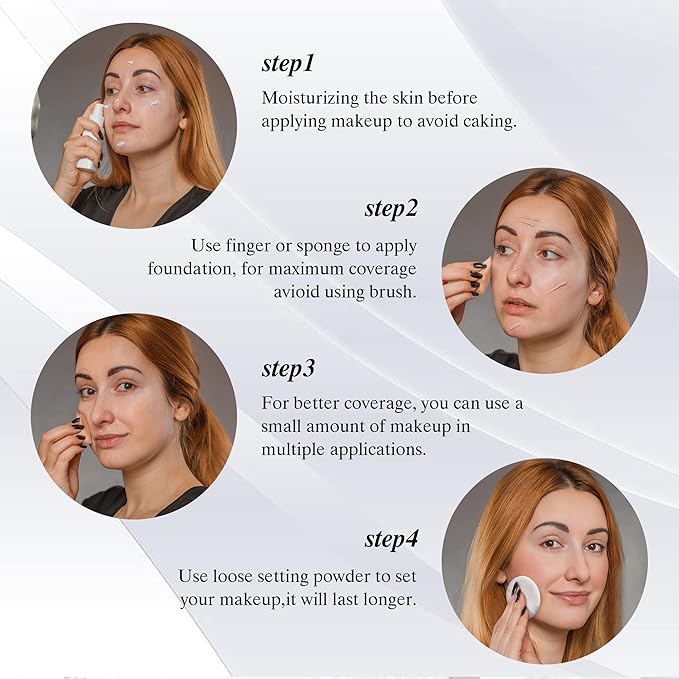 step1

Moisturizing the skin before applying makeup to avoid caking.

step2

Use finger or sponge to apply foundation, for maximum coverage avioid using brush.

step3

For better coverage, you can use a small amount of makeup in multiple applications.

step4

Use loose setting powder to set your makeup,it will last longer.