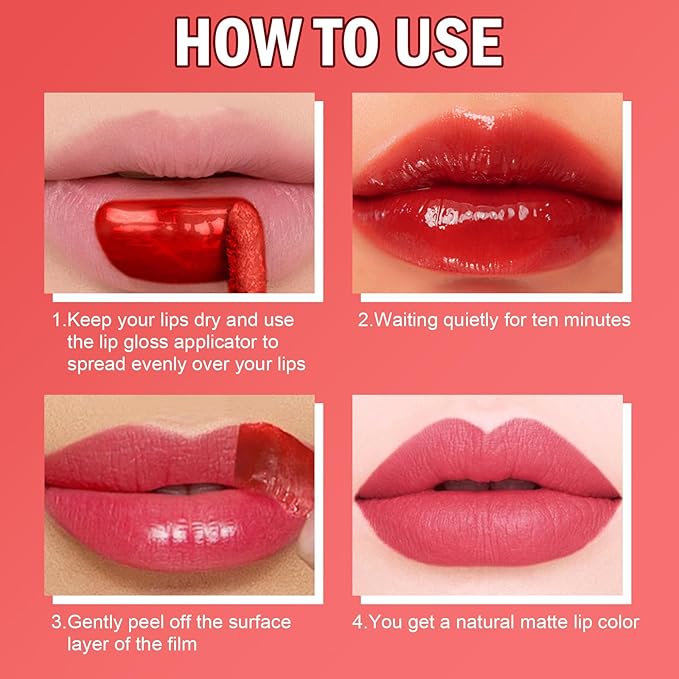 HOW TO USE

1.Keep your lips dry and use the lip gloss applicator to spread evenly over your lips

2.Waiting quietly for ten minutes

3.Gently peel off the surface layer of the film

4.You get a natural matte lip color