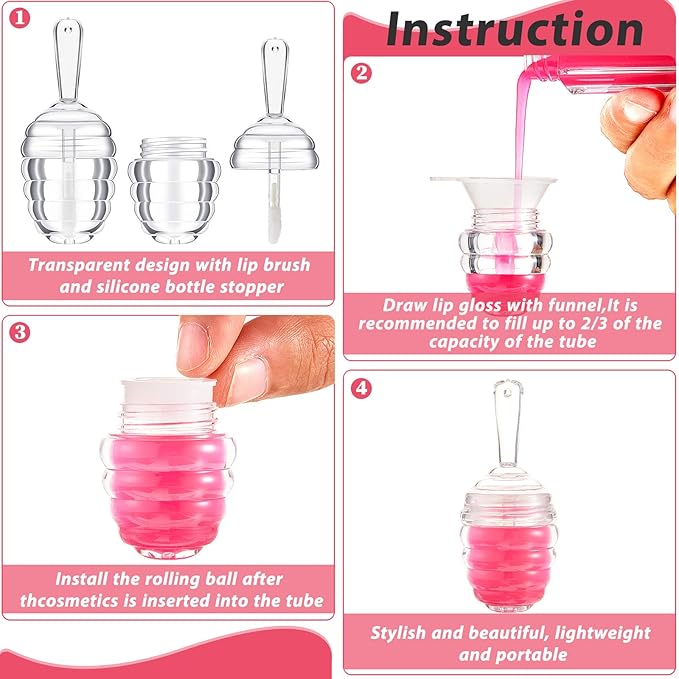 Instruction

1

Transparent design with lip brush and silicone bottle stopper

2

Draw lip gloss with funnel,It is recommended to fill up to 2/3 of the capacity of the tube

3

Install the rolling ball after thcosmetics is inserted into the tube

4

Stylish and beautiful, lightweight and portable