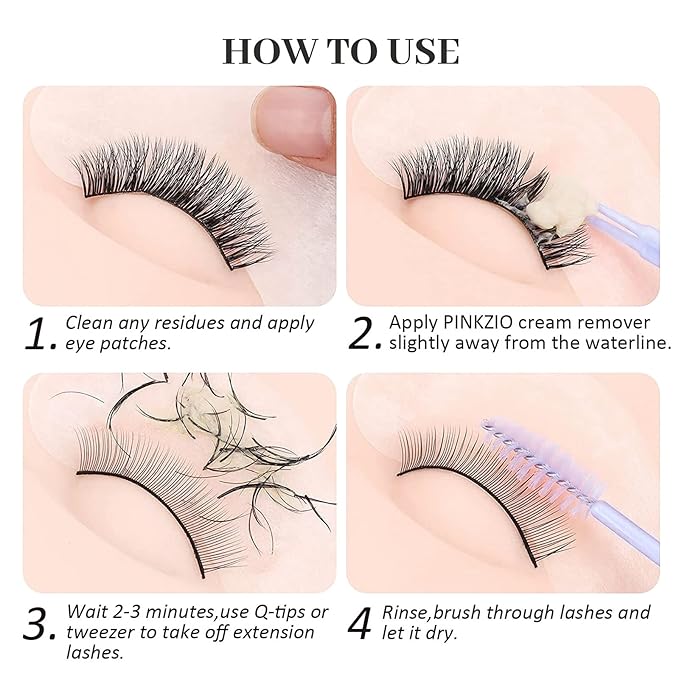 HOW TO USE

1. Clean any residues and apply eye patches.

2. Apply PINKZIO cream remover slightly away from the waterline.

3. Wait 2-3 minutes,use Q-tips or tweezer to take off extension lashes.

4 Rinse,brush through lashes and let it dry.