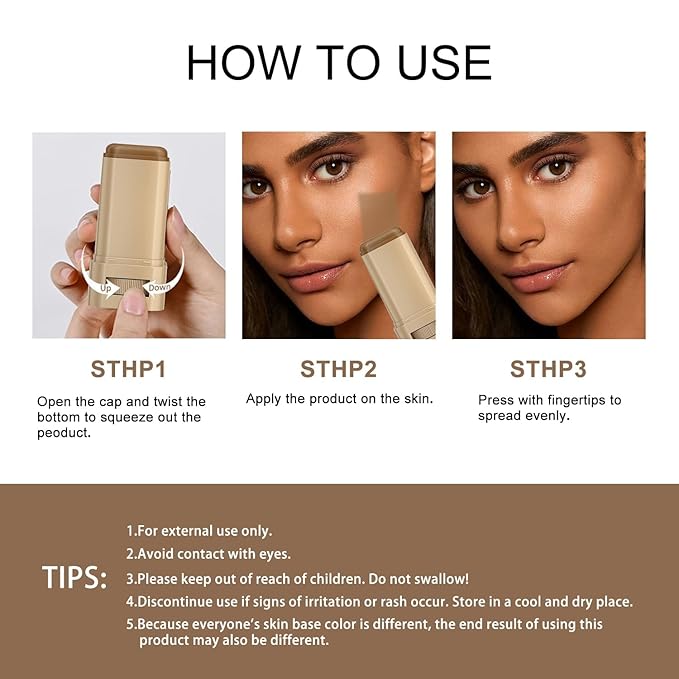 HOW TO USE

Up Down

STHP1

Open the cap and twist the bottom to squeeze out the peoduct.

STHP2

Apply the product on the skin.

STHP3

Press with fingertips to spread evenly.

TIPS:

1.For external use only.
2.Avoid contact with eyes.
3.Please keep out of reach of children. Do not swallow!
4.Discontinue use if signs of irritation or rash occur. Store in a cool and dry place.
5.Because everyone's skin base color is different, the end result of using this product may also be different.