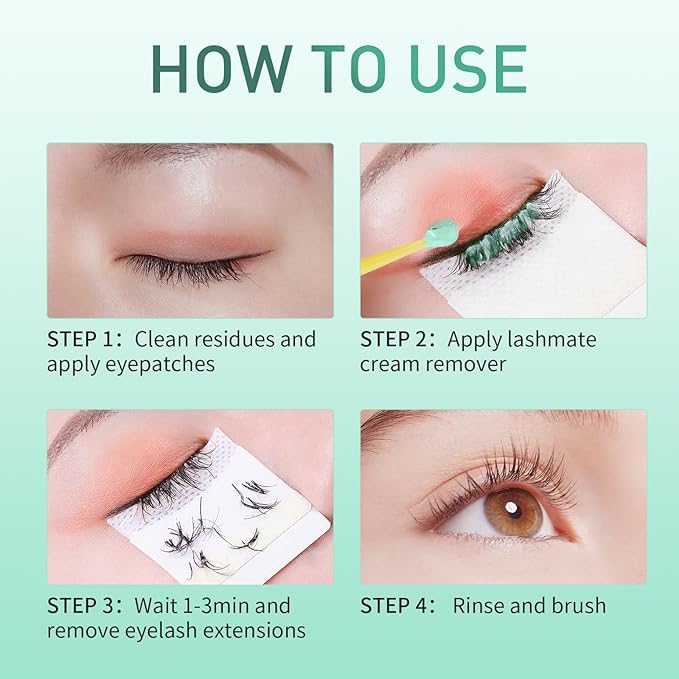 HOW TO USE

STEP 1: Clean residues and apply eyepatches

STEP 2: Apply lashmate cream remover

STEP 3: Wait 1-3min and remove eyelash extensions

STEP 4: Rinse and brush