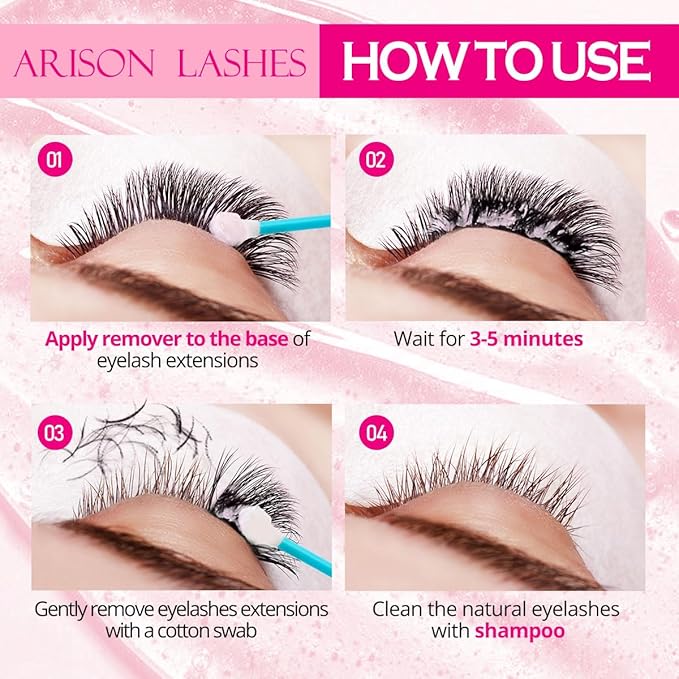 ARISON LASHES

HOW TO USE

01

Apply remover to the base of eyelash extensions

02

Wait for 3-5 minutes

03

Gently remove eyelashes extensions with a cotton swab

04

Clean the natural eyelashes with shampoo