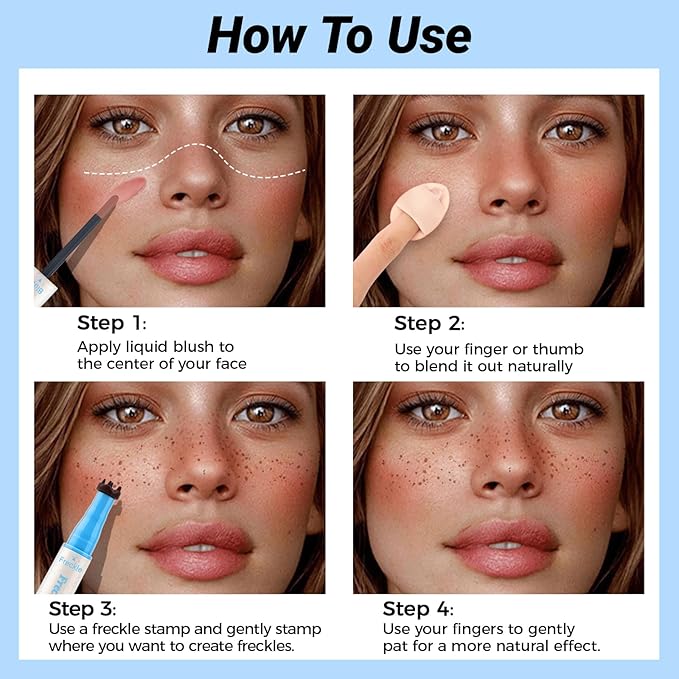 How To Use

Step 1:
Apply liquid blush to the center of your face

Step 2:
Use your finger or thumb to blend it out naturally

Freckle

Step 3:
Use a freckle stamp and gently stamp where you want to create freckles.

Step 4:
Use your fingers to gently pat for a more natural effect.